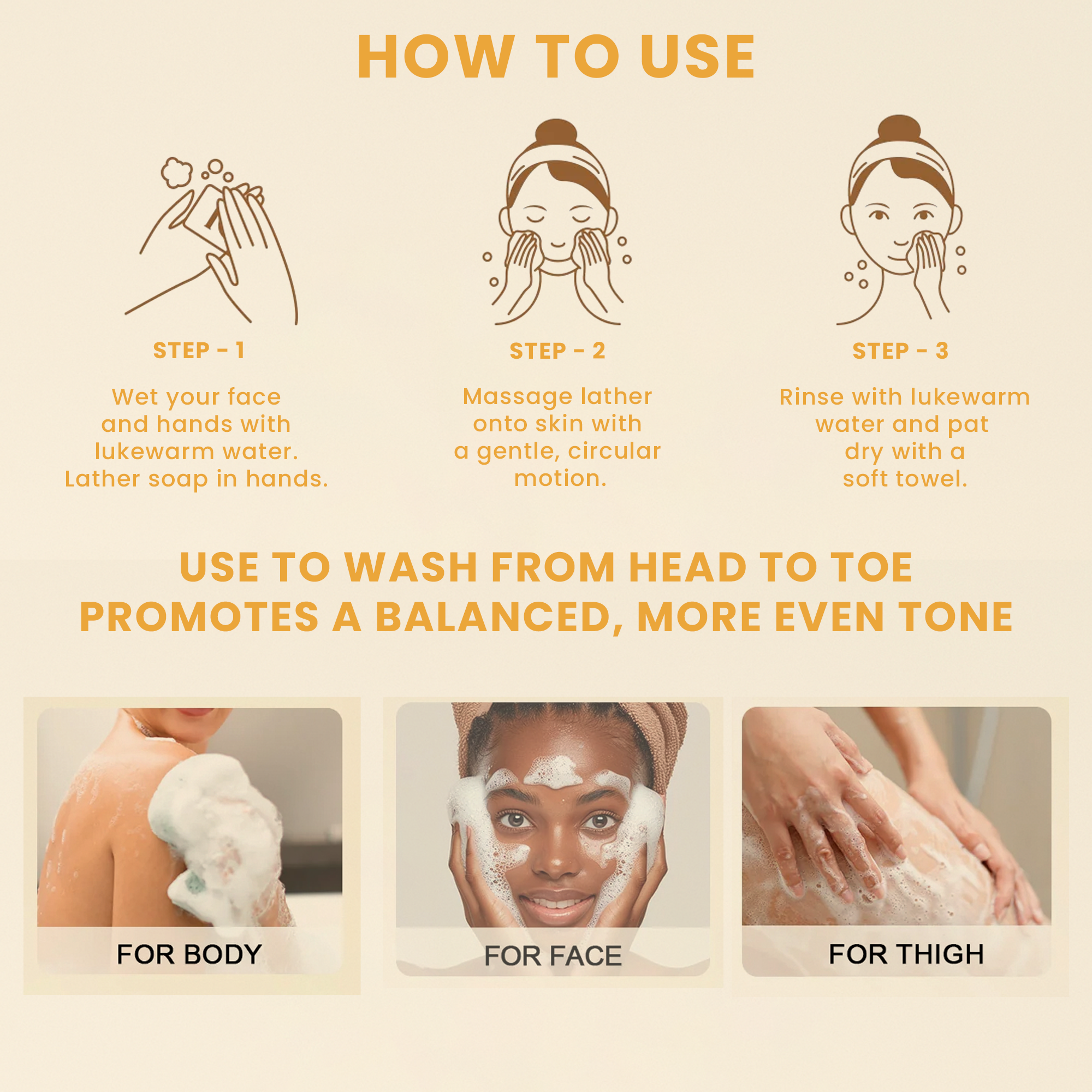 HOW TO USE

STEP - 1

Wet your face and hands with lukewarm water. Lather soap in hands.

STEP - 2

Massage lather onto skin with a gentle, circular motion.

STEP - 3

Rinse with lukewarm water and pat dry with a soft towel.

USE TO WASH FROM HEAD TO TOE
PROMOTES A BALANCED, MORE EVEN TONE

FOR BODY

FOR FACE

FOR THIGH