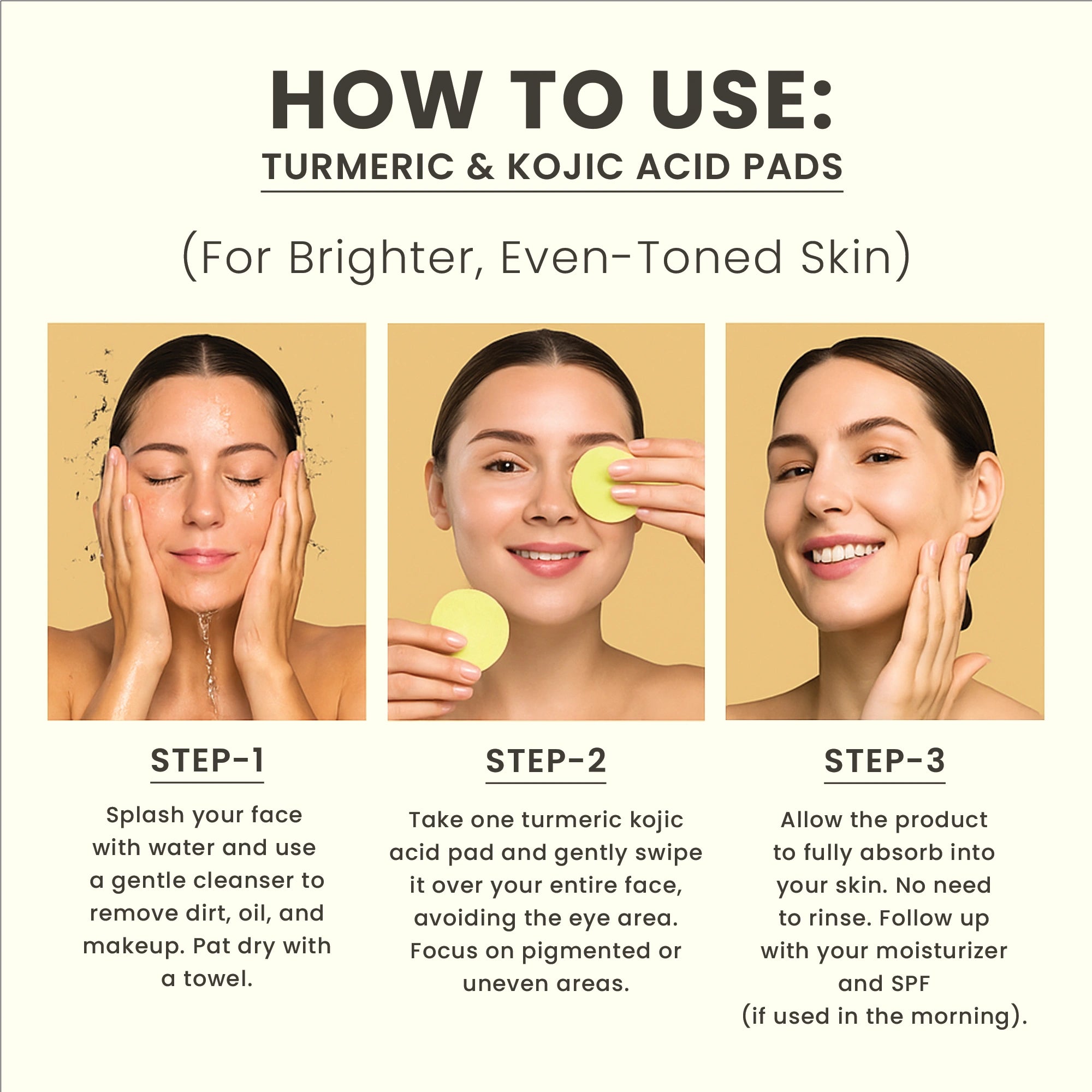 HOW TO USE:
TURMERIC & KOJIC ACID PADS

(For Brighter, Even-Toned Skin)

STEP-1

Splash your face with water and use a gentle cleanser to remove dirt, oil, and makeup. Pat dry with a towel.

STEP-2

Take one turmeric kojic acid pad and gently swipe it over your entire face, avoiding the eye area. Focus on pigmented or uneven areas.

STEP-3

Allow the product to fully absorb into your skin. No need to rinse. Follow up with your moisturizer and SPF (if used in the morning).